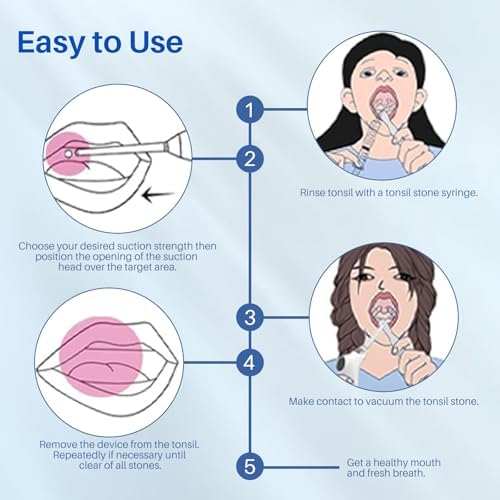 Easy to Use

1

Rinse tonsil with a tonsil stone syringe.

2

Choose your desired suction strength then position the opening of the suction head over the target area.

3

Make contact to vacuum the tonsil stone.

4

Remove the device from the tonsil. Repeatedly if necessary until clear of all stones.

5

Get a healthy mouth and fresh breath.